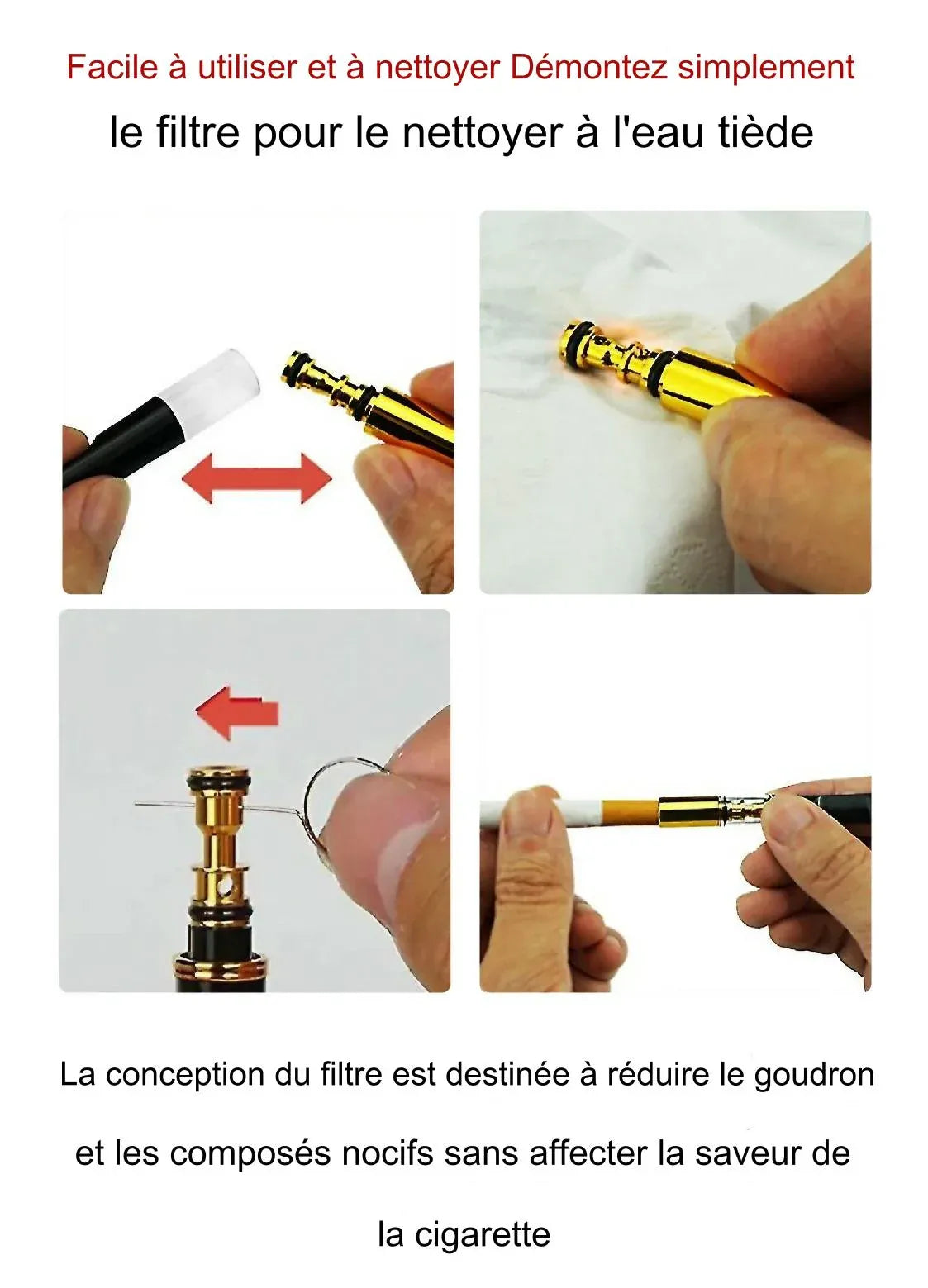 Facile à utiliser et à nettoyer Démontez simplement

le filtre pour le nettoyer à l'eau tiède

La conception du filtre est destinée à réduire le goudron et les composés nocifs sans affecter la saveur de la cigarette